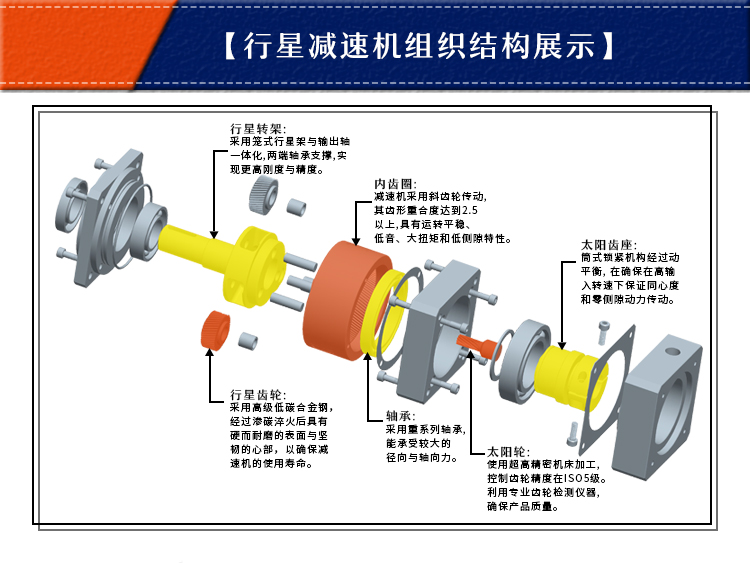 【行星减速机组织结构展示】

行星转架:
采用笼式行星架与输出轴一体化,两端轴承支撑,实现更高刚度与精度。

内齿圈:
减速机采用斜齿轮传动,其齿形重合度达到2.5以上,具有运转平稳、低音、大扭矩和低侧隙特性。

太阳齿座:
筒式锁紧机构经过动平衡,在确保在高输入转速下保证同心度和零侧隙动力传动。

行星齿轮:
采用高级低碳合金钢,经过渗碳淬火后具有硬而耐磨的表面与坚韧的心部,以确保减速机的使用寿命。

轴承:
采用重系列轴承,能承受较大的径向与轴向力。

太阳轮:
使用超高精密机床加工,控制齿轮精度在ISO5级。利用专业齿轮检测仪器,确保产品质量。